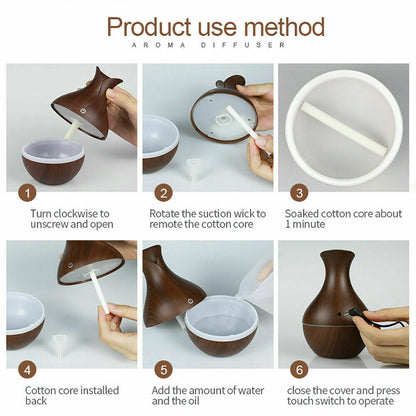 Product use method
AROMA DIFFUSER

1
Turn clockwise to unscrew and open

2
Rotate the suction wick to remote the cotton core

3
Soaked cotton core about 1 minute

4
Cotton core installed back

5
Add the amount of water and the oil

6
close the cover and press touch switch to operate